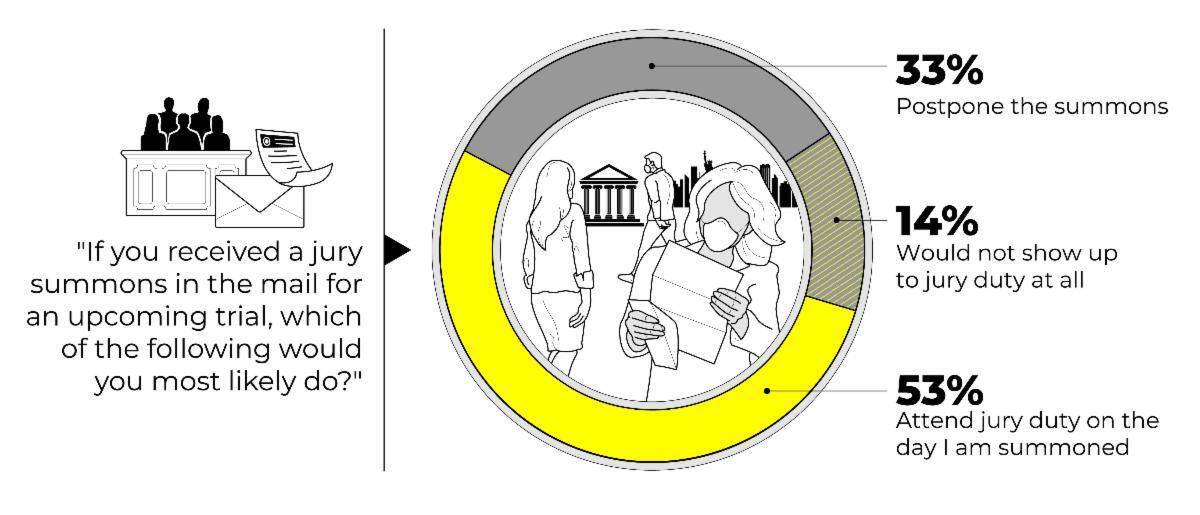 "If you received a jury summons in the mail for an upcoming trial, which of the following would you most likely do?"

33%
Postpone the summons

14%
Would not show up to jury duty at all

53%
Attend jury duty on the day I am summoned